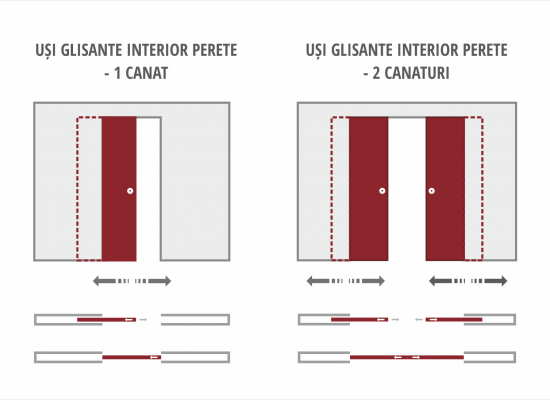 UȘI GLISANTE INTERIOR PERETE - 1 CANAT

UȘI GLISANTE INTERIOR PERETE - 2 CANATURI