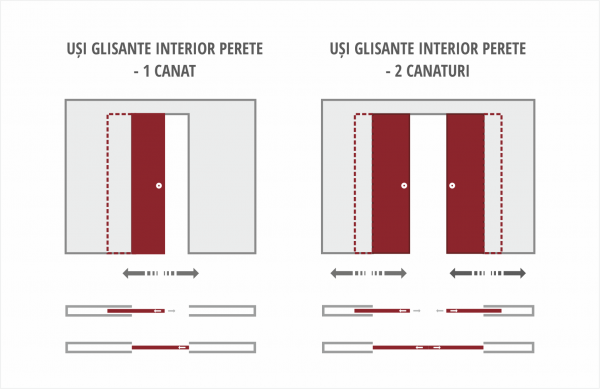 UȘI GLISANTE INTERIOR PERETE
- 1 CANAT

UȘI GLISANTE INTERIOR PERETE
- 2 CANATURI