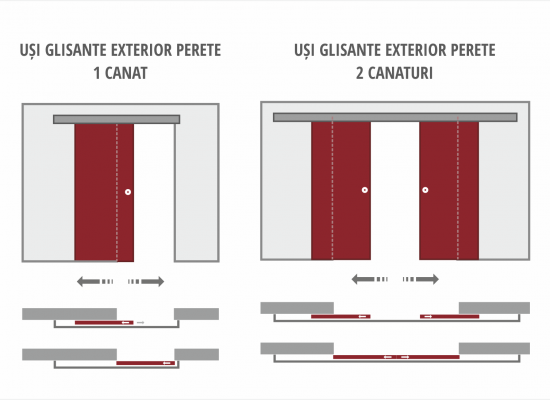 UȘI GLISANTE EXTERIOR PERETE
1 CANAT

UȘI GLISANTE EXTERIOR PERETE
2 CANATURI