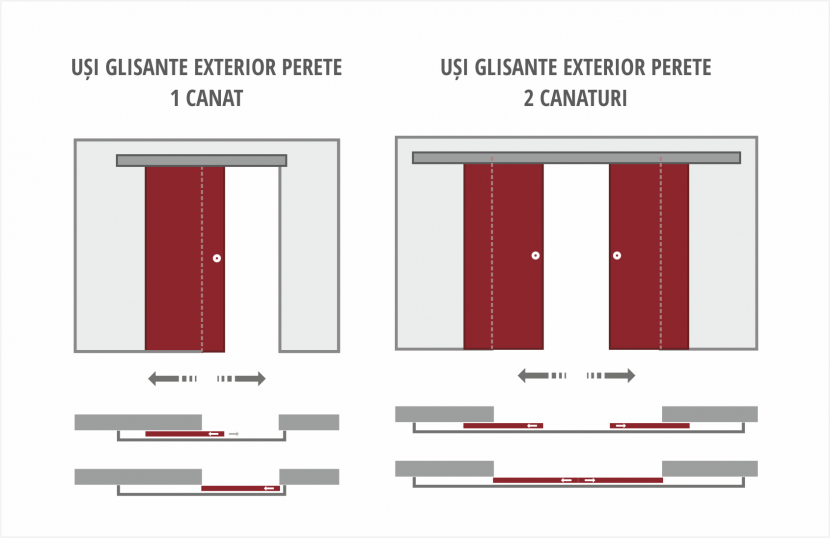 UȘI GLISANTE EXTERIOR PERETE
1 CANAT

UȘI GLISANTE EXTERIOR PERETE
2 CANATURI