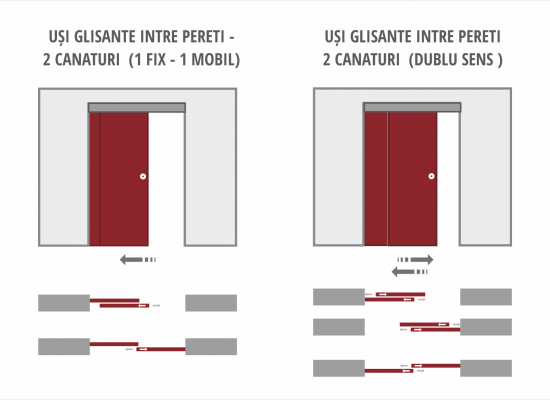 UȘI GLISANTE INTRE PERETI - 2 CANATURI (1 FIX - 1 MOBIL)

UȘI GLISANTE INTRE PERETI 2 CANATURI (DUBLU SENS )