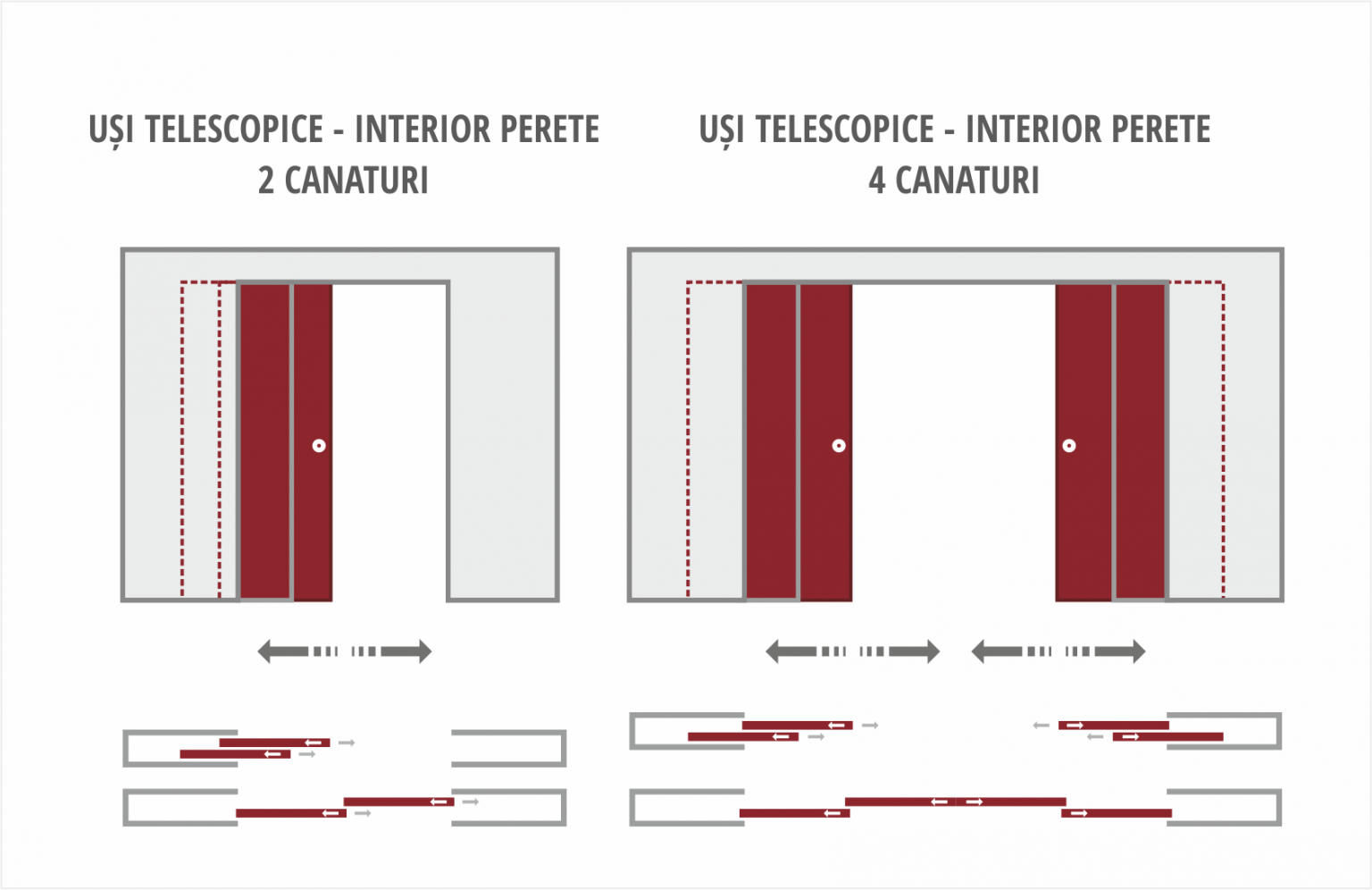 UȘI TELESCOPICE - INTERIOR PERETE
2 CANATURI

UȘI TELESCOPICE - INTERIOR PERETE
4 CANATURI