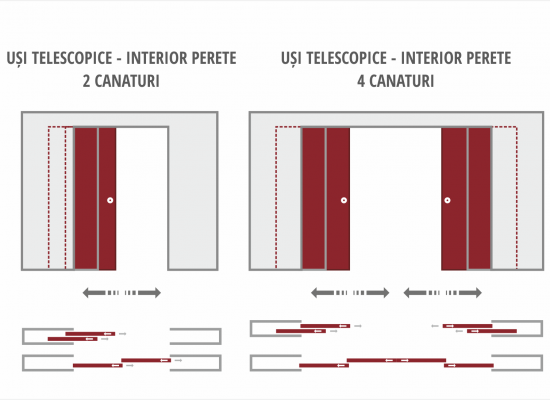 UȘI TELESCOPICE - INTERIOR PERETE
2 CANATURI

UȘI TELESCOPICE - INTERIOR PERETE
4 CANATURI