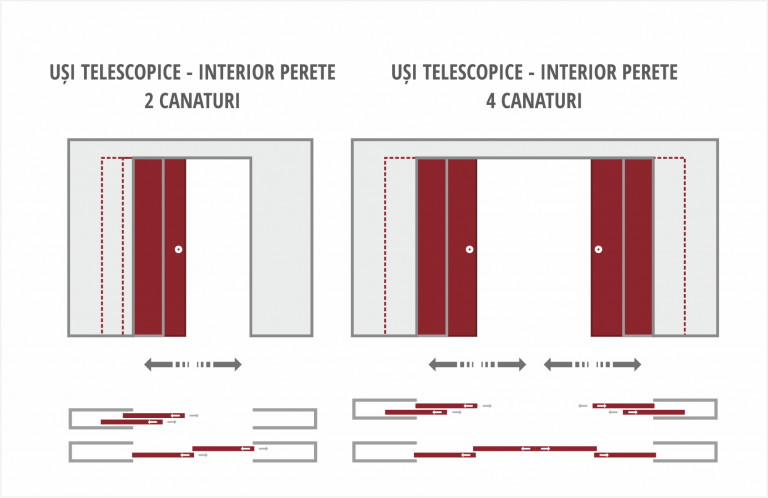 UȘI TELESCOPICE - INTERIOR PERETE
2 CANATURI

UȘI TELESCOPICE - INTERIOR PERETE
4 CANATURI